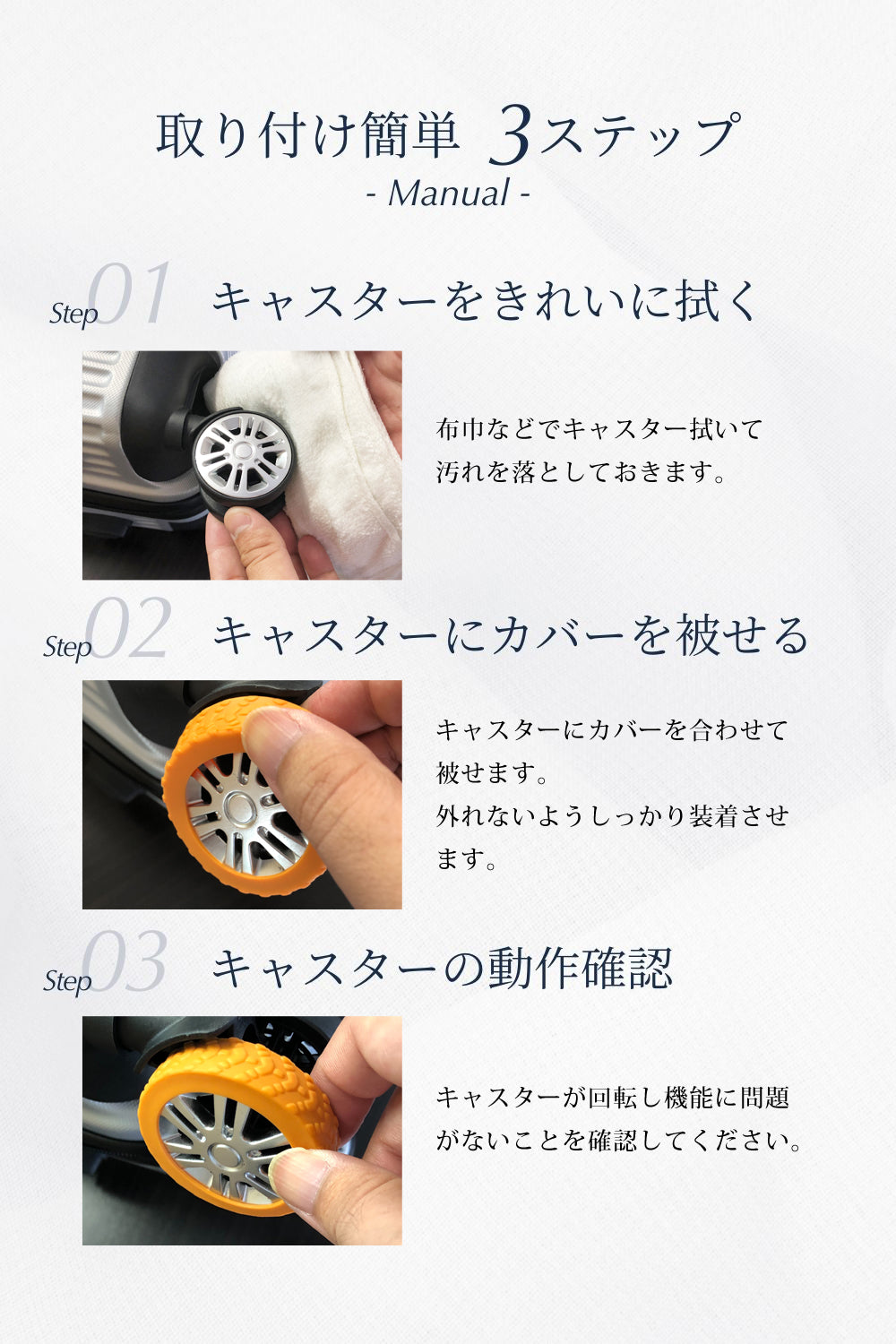 取り付け簡単 3ステップ
- Manual -

Step 01 キャスターをきれいに拭く

布巾などでキャスター拭いて汚れを落としておきます。

Step 02 キャスターにカバーを被せる

キャスターにカバーを合わせて被せます。
外れないようしっかり装着させます。

Step 03 キャスターの動作確認

キャスターが回転し機能に問題がないことを確認してください。