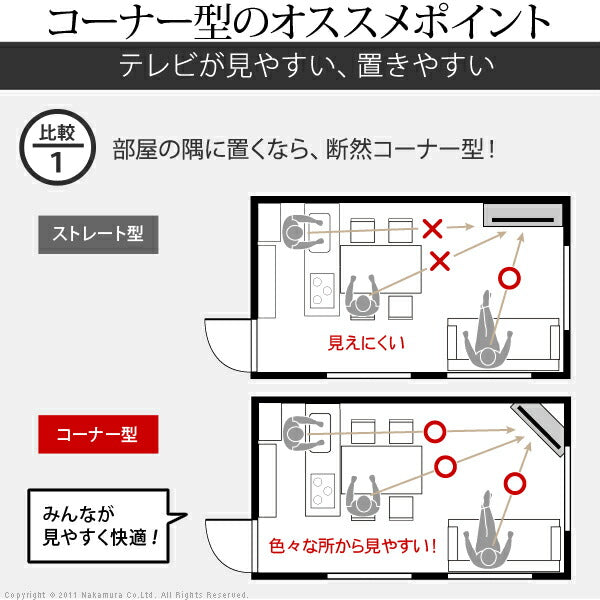 コーナー型のオススメポイント

テレビが見やすい、置きやすい

比較 1

部屋の隅に置くなら、断然コーナー型！

ストレート型

見えにくい

コーナー型

みんなが見やすく快適！

色々な所から見やすい！

Copyright © 2011 Nakamura Co.Ltd. All Rights Reserved.