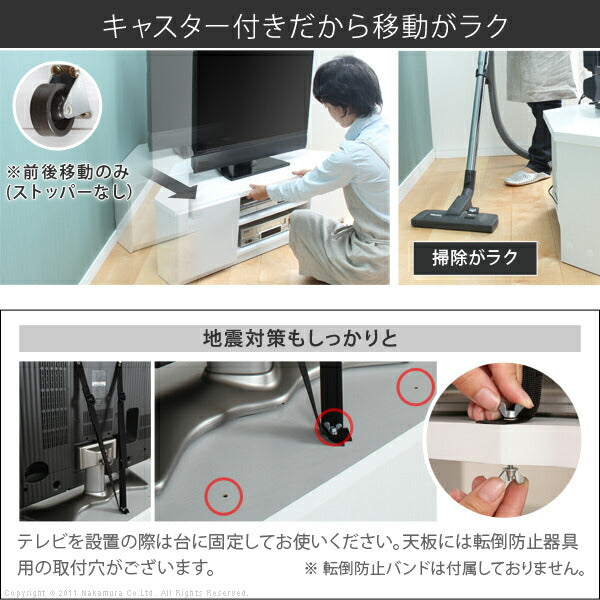 キャスター付きだから移動がラク

※前後移動のみ
(ストッパーなし)

掃除がラク

地震対策もしっかりと

テレビを設置の際は台に固定してお使いください。天板には転倒防止器具用の取付穴がございます。

※ 転倒防止バンドは付属しておりません。

Copyright © 2011 Nakamura Co.Ltd. All Rights Reserved.