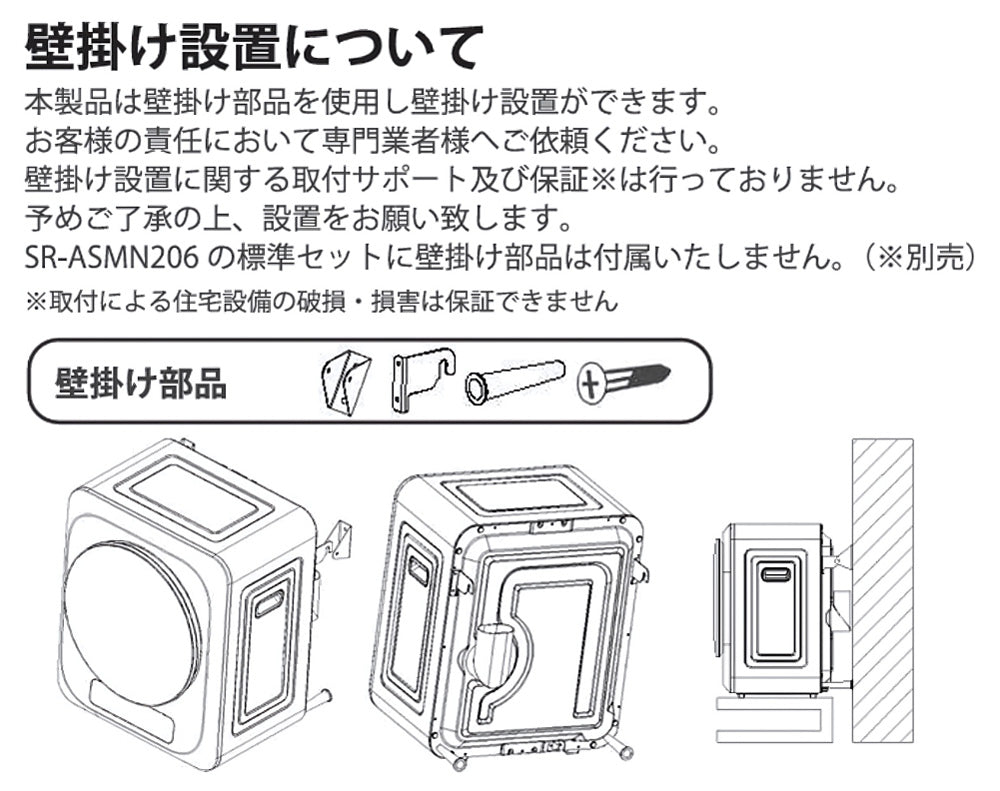 壁掛け設置について

本製品は壁掛け部品を使用し壁掛け設置ができます。
お客様の責任において専門業者様へご依頼ください。
壁掛け設置に関する取付サポート及び保証※は行っておりません。
予めご了承の上、設置をお願い致します。
SR-ASMN206 の標準セットに壁掛け部品は付属いたしません。（※別売）

※取付による住宅設備の破損・損害は保証できません

壁掛け部品