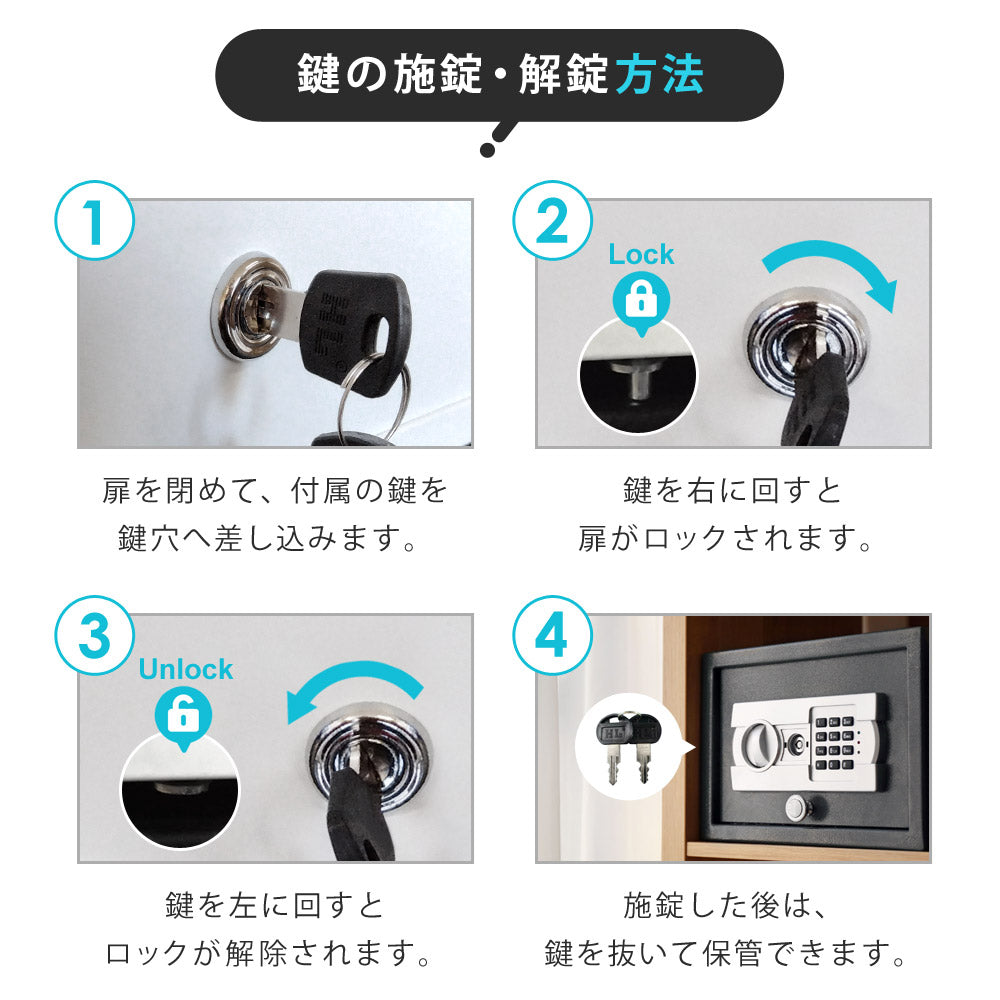 鍵の施錠・解錠方法

1

扉を閉めて、付属の鍵を鍵穴へ差し込みます。

2

Lock

鍵を右に回すと扉がロックされます。

3

Unlock

鍵を左に回すとロックが解除されます。

4

施錠した後は、鍵を抜いて保管できます。