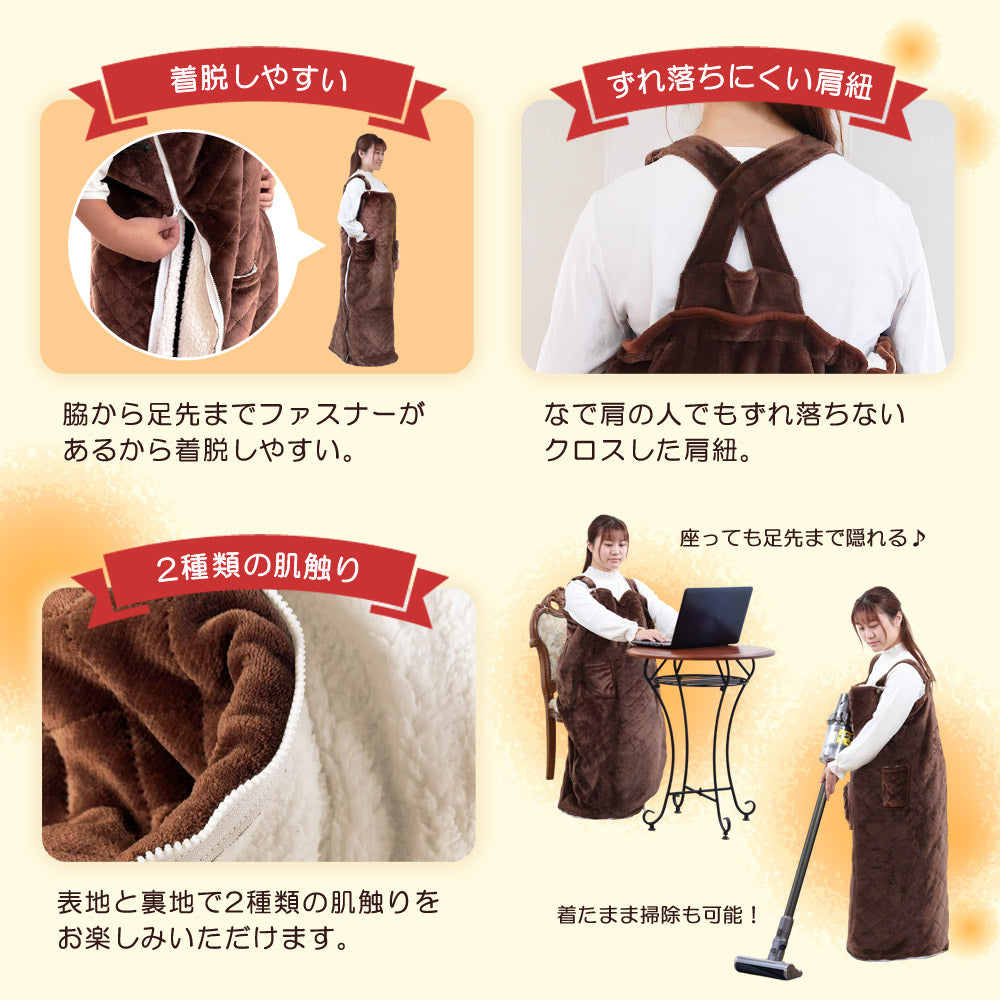 着脱しやすい

脇から足先までファスナーがあるから着脱しやすい。

ずれ落ちにくい肩紐

なで肩の人でもずれ落ちないクロスした肩紐。

2種類の肌触り

表地と裏地で2種類の肌触りをお楽しみいただけます。

座っても足先まで隠れる♪

着たまま掃除も可能！