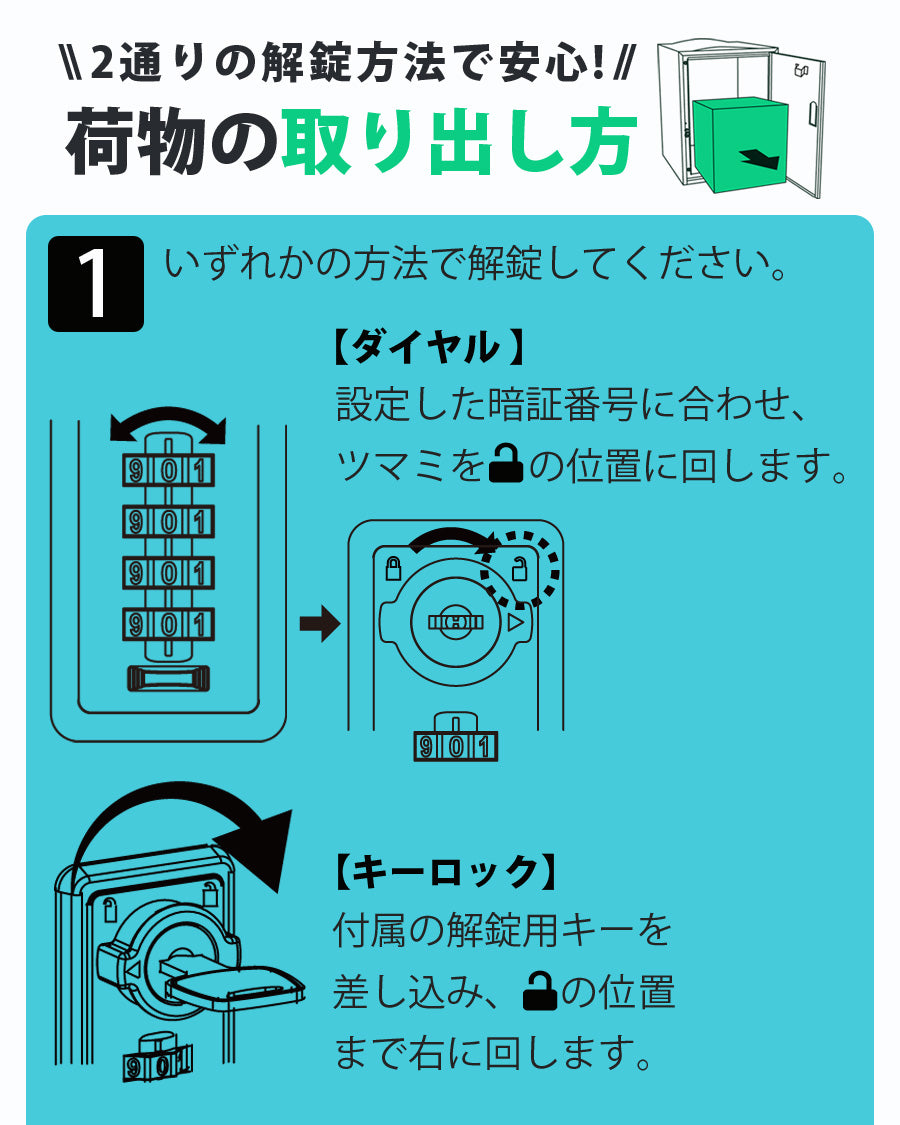 \\ 2通りの解錠方法で安心! //
荷物の取り出し方

1 いずれかの方法で解錠してください。

【ダイヤル】
設定した暗証番号に合わせ、ツマミを🔓の位置に回します。

9 0 1
9 0 1
9 0 1
9 0 1

9 0 1

【キーロック】
付属の解錠用キーを差し込み、🔓の位置まで右に回します。

9 0 1