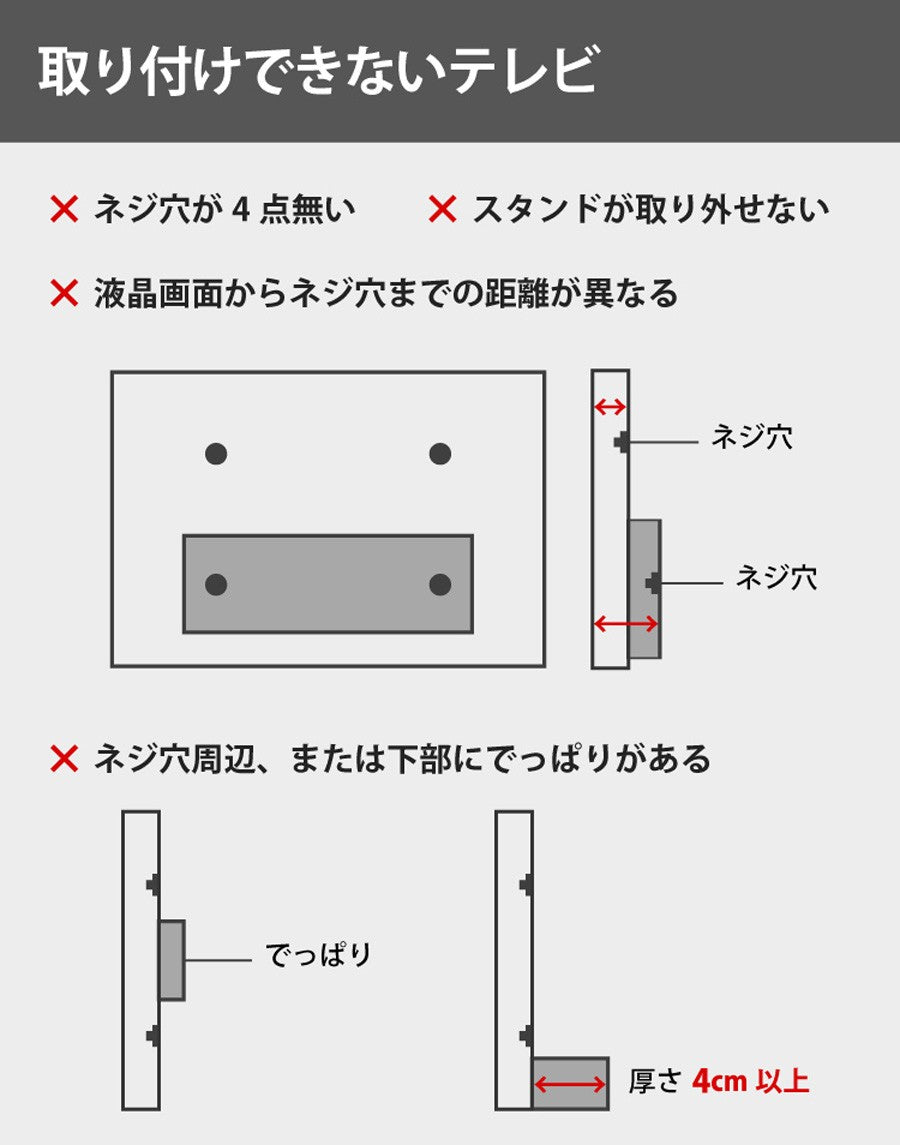 取り付けできないテレビ

✕ ネジ穴が 4 点無い　✕ スタンドが取り外せない

✕ 液晶画面からネジ穴までの距離が異なる

ネジ穴

ネジ穴

✕ ネジ穴周辺、または下部にでっぱりがある

でっぱり

厚さ 4cm 以上