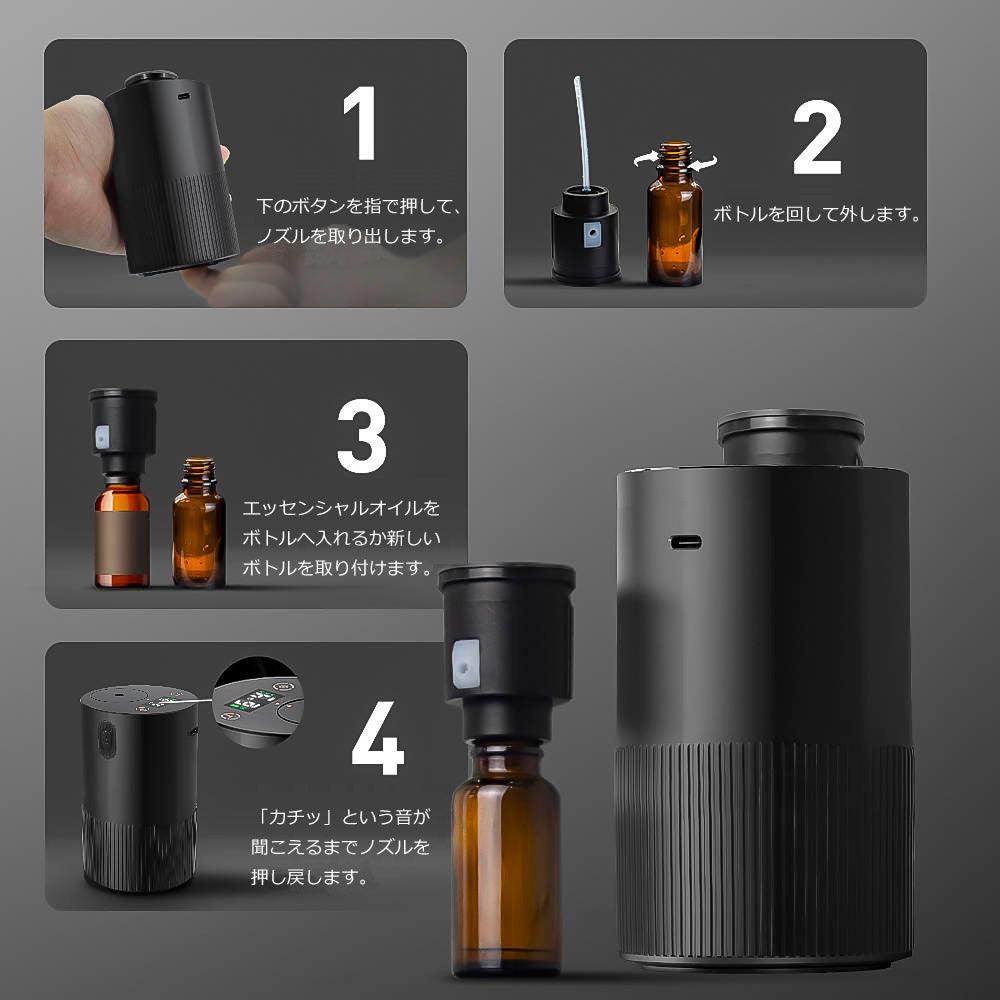 1

下のボタンを指で押して、ノズルを取り出します。

2

ボトルを回して外します。

3

エッセンシャルオイルをボトルへ入れるか新しいボトルを取り付けます。

4

「カチッ」という音が聞こえるまでノズルを押し戻します。