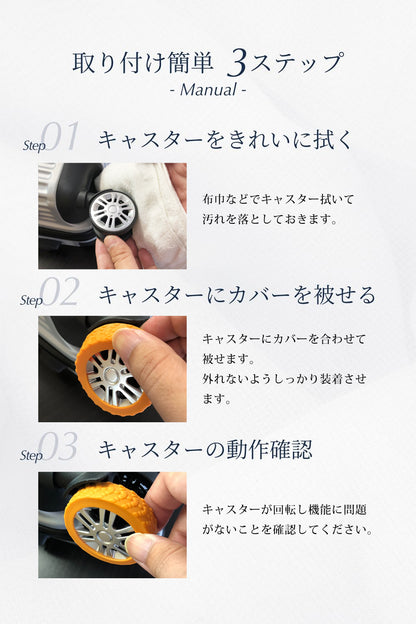 取り付け簡単 3ステップ
- Manual -

Step 01 キャスターをきれいに拭く

布巾などでキャスター拭いて汚れを落としておきます。

Step 02 キャスターにカバーを被せる

キャスターにカバーを合わせて被せます。
外れないようしっかり装着させます。

Step 03 キャスターの動作確認

キャスターが回転し機能に問題がないことを確認してください。