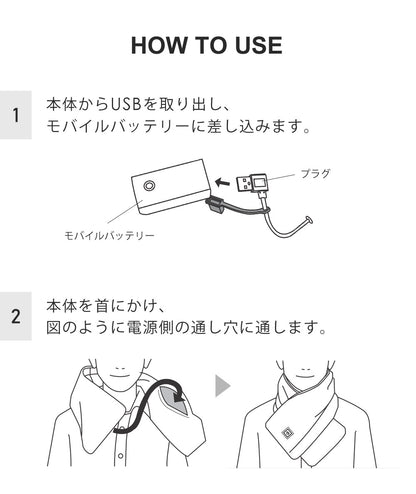 HOW TO USE

1

本体からUSBを取り出し、
モバイルバッテリーに差し込みます。

プラグ

モバイルバッテリー

2

本体を首にかけ、
図のように電源側の通し穴に通します。