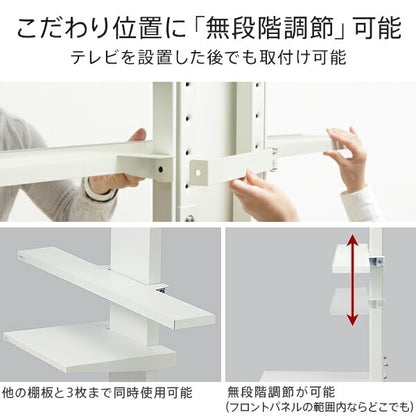 こだわり位置に「無段階調節」可能
テレビを設置した後でも取付け可能

他の棚板と3枚まで同時使用可能

無段階調節が可能
(フロントパネルの範囲内ならどこでも)