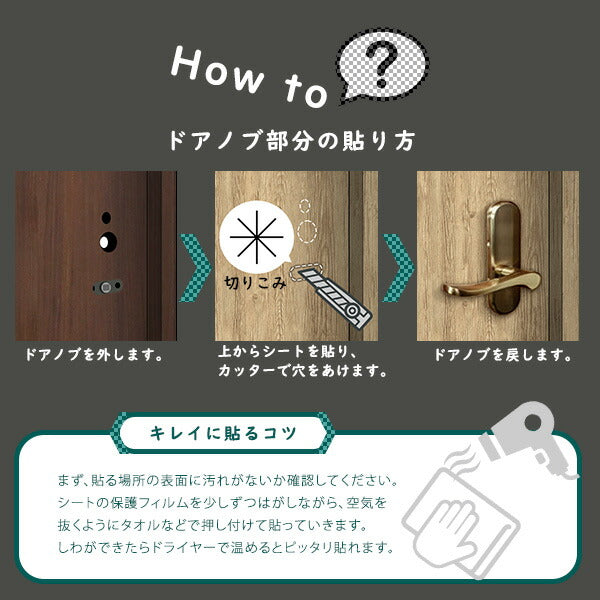 How to ?

ドアノブ部分の貼り方

切りこみ

ドアノブを外します。

上からシートを貼り、カッターで穴をあけます。

ドアノブを戻します。

キレイに貼るコツ

まず、貼る場所の表面に汚れがないか確認してください。
シートの保護フィルムを少しずつはがしながら、空気を抜くようにタオルなどで押し付けて貼っていきます。
しわができたらドライヤーで温めるとピッタリ貼れます。