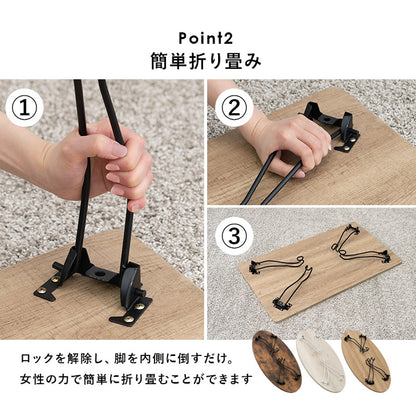 Point2
簡単折り畳み

①

②

③

ロックを解除し、脚を内側に倒すだけ。
女性の力で簡単に折り畳むことができます