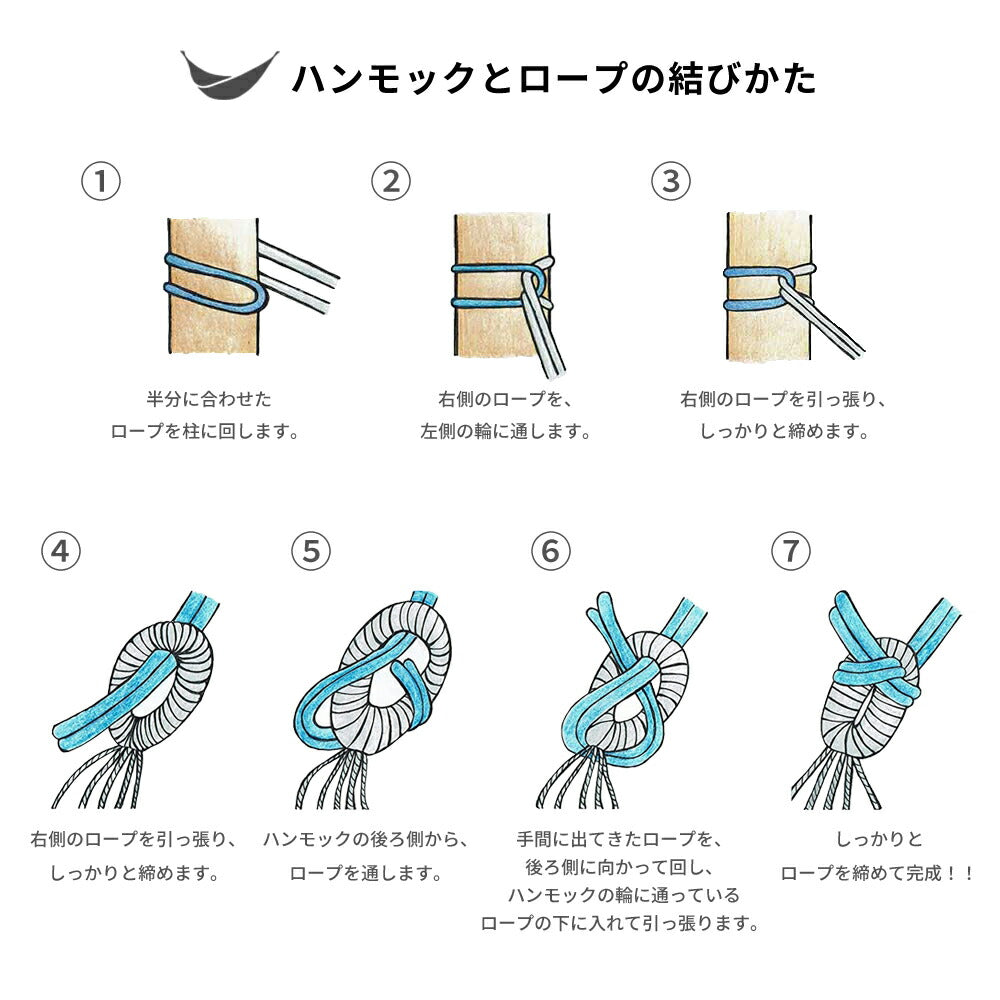 ハンモックとロープの結びかた

①

半分に合わせた
ロープを柱に回します。

②

右側のロープを、
左側の輪に通します。

③

右側のロープを引っ張り、
しっかりと締めます。

④

右側のロープを引っ張り、
しっかりと締めます。

⑤

ハンモックの後ろ側から、
ロープを通します。

⑥

手間に出てきたロープを、
後ろ側に向かって回し、
ハンモックの輪に通っている
ロープの下に入れて引っ張ります。

⑦

しっかりと
ロープを締めて完成！！