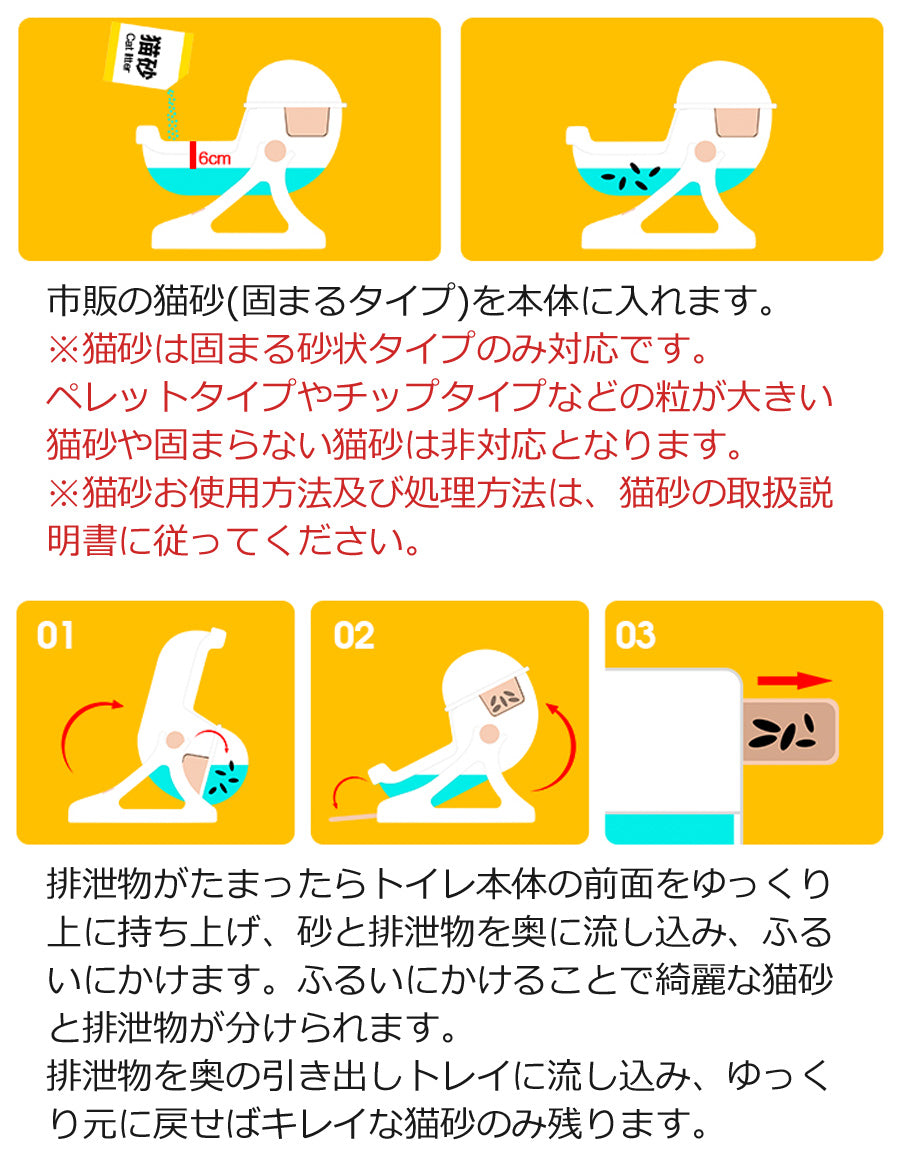 猫砂
Cat litter

6cm

市販の猫砂(固まるタイプ)を本体に入れます。
※猫砂は固まる砂状タイプのみ対応です。
ペレットタイプやチップタイプなどの粒が大きい猫砂や固まらない猫砂は非対応となります。
※猫砂お使用方法及び処理方法は、猫砂の取扱説明書に従ってください。

01

02

03

排泄物がたまったらトイレ本体の前面をゆっくり上に持ち上げ、砂と排泄物を奥に流し込み、ふるいにかけます。ふるいにかけることで綺麗な猫砂と排泄物が分けられます。
排泄物を奥の引き出しトレイに流し込み、ゆっくり元に戻せばキレイな猫砂のみ残ります。