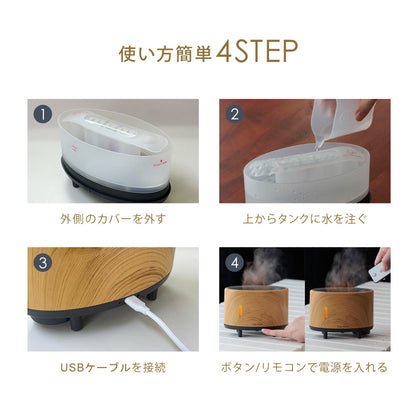 使い方簡単4STEP

1

外側のカバーを外す

2

上からタンクに水を注ぐ

3

USBケーブルを接続

4

ボタン/リモコンで電源を入れる