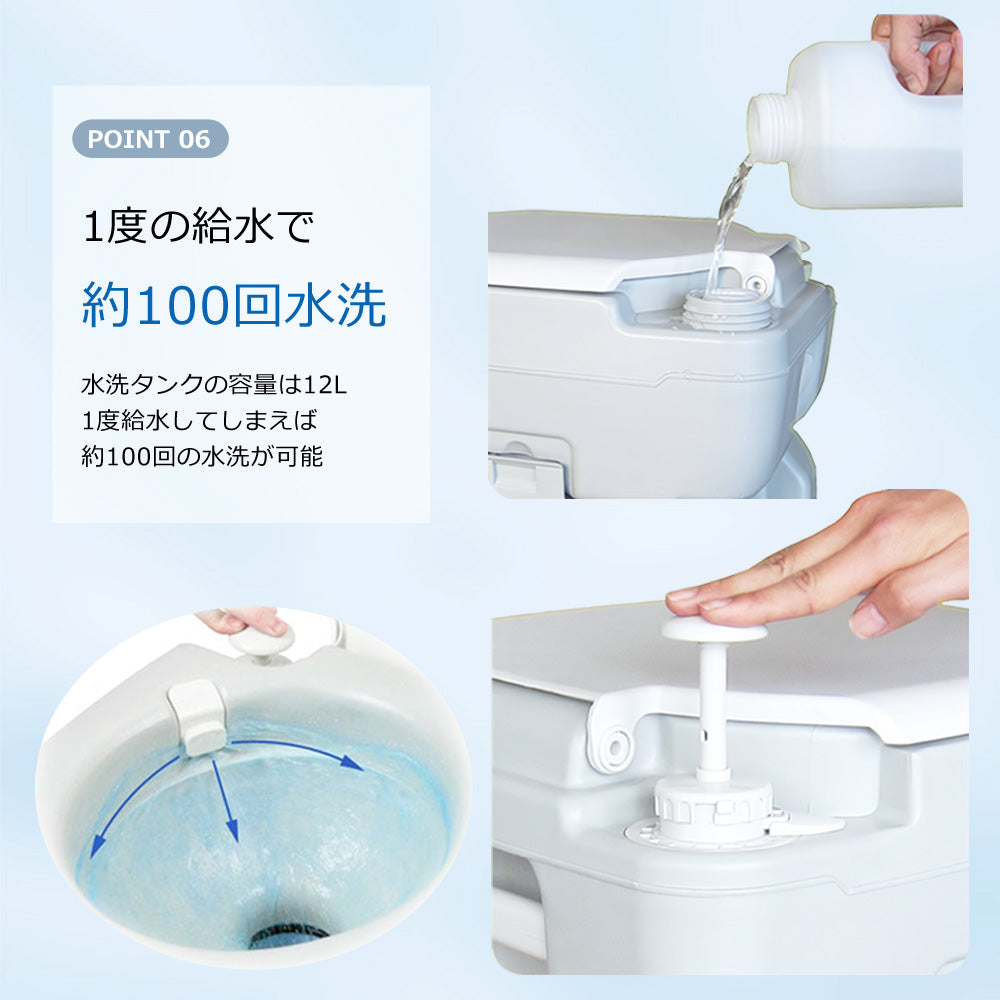 POINT 06

1度の給水で

約100回水洗

水洗タンクの容量は12L
1度給水してしまえば
約100回の水洗が可能