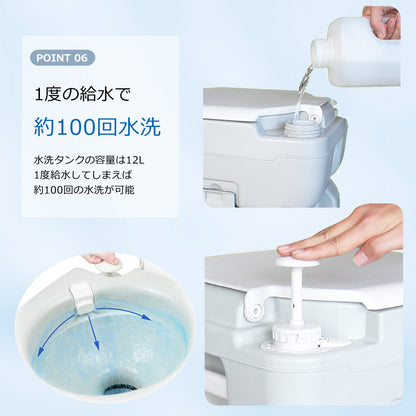 POINT 06

1度の給水で

約100回水洗

水洗タンクの容量は12L
1度給水してしまえば
約100回の水洗が可能