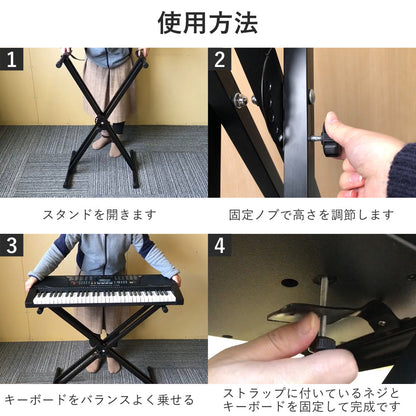 使用方法

1

スタンドを開きます

2

固定ノブで高さを調節します

3

キーボードをバランスよく乗せる

4

ストラップに付いているネジとキーボードを固定して完成です