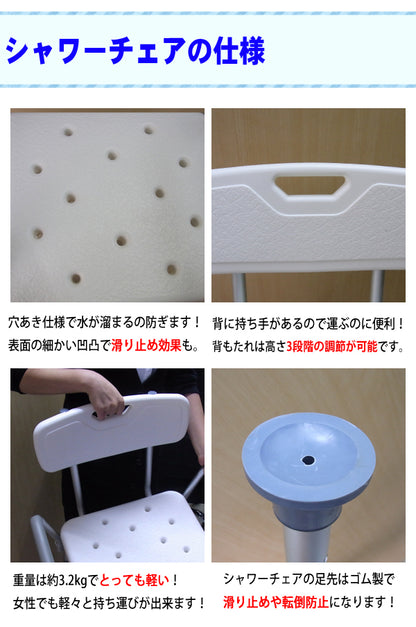 シャワーチェアの仕様

穴あき仕様で水が溜まるの防ぎます！
表面の細かい凹凸で滑り止め効果も。

背に持ち手があるので運ぶのに便利！
背もたれは高さ3段階の調節が可能です。

重量は約3.2kgでとっても軽い！
女性でも軽々と持ち運びが出来ます！

シャワーチェアの足先はゴム製で
滑り止めや転倒防止になります！