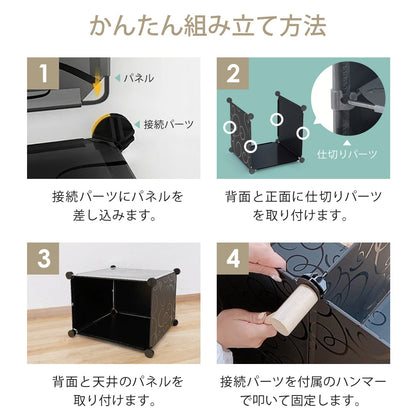 かんたん組み立て方法

1

パネル

接続パーツ

接続パーツにパネルを差し込みます。

2

仕切りパーツ

背面と正面に仕切りパーツを取り付けます。

3

背面と天井のパネルを取り付けます。

4

接続パーツを付属のハンマーで叩いて固定します。