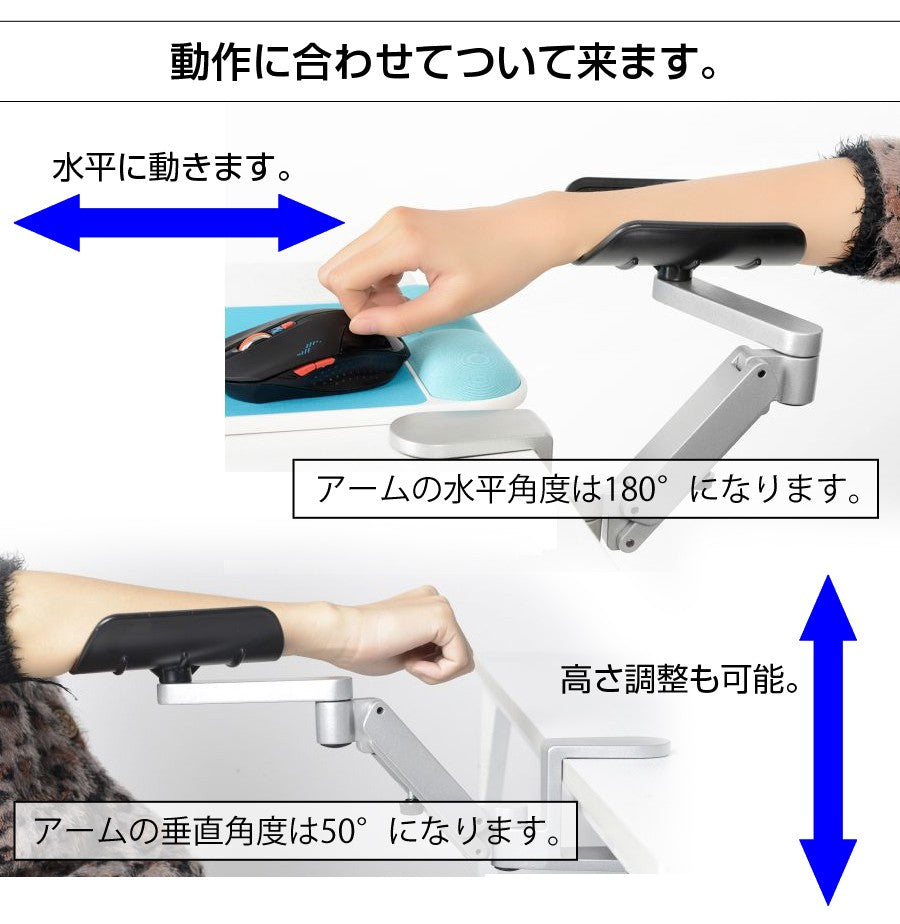 動作に合わせてついて来ます。

水平に動きます。

アームの水平角度は180°になります。

高さ調整も可能。

アームの垂直角度は50°になります。