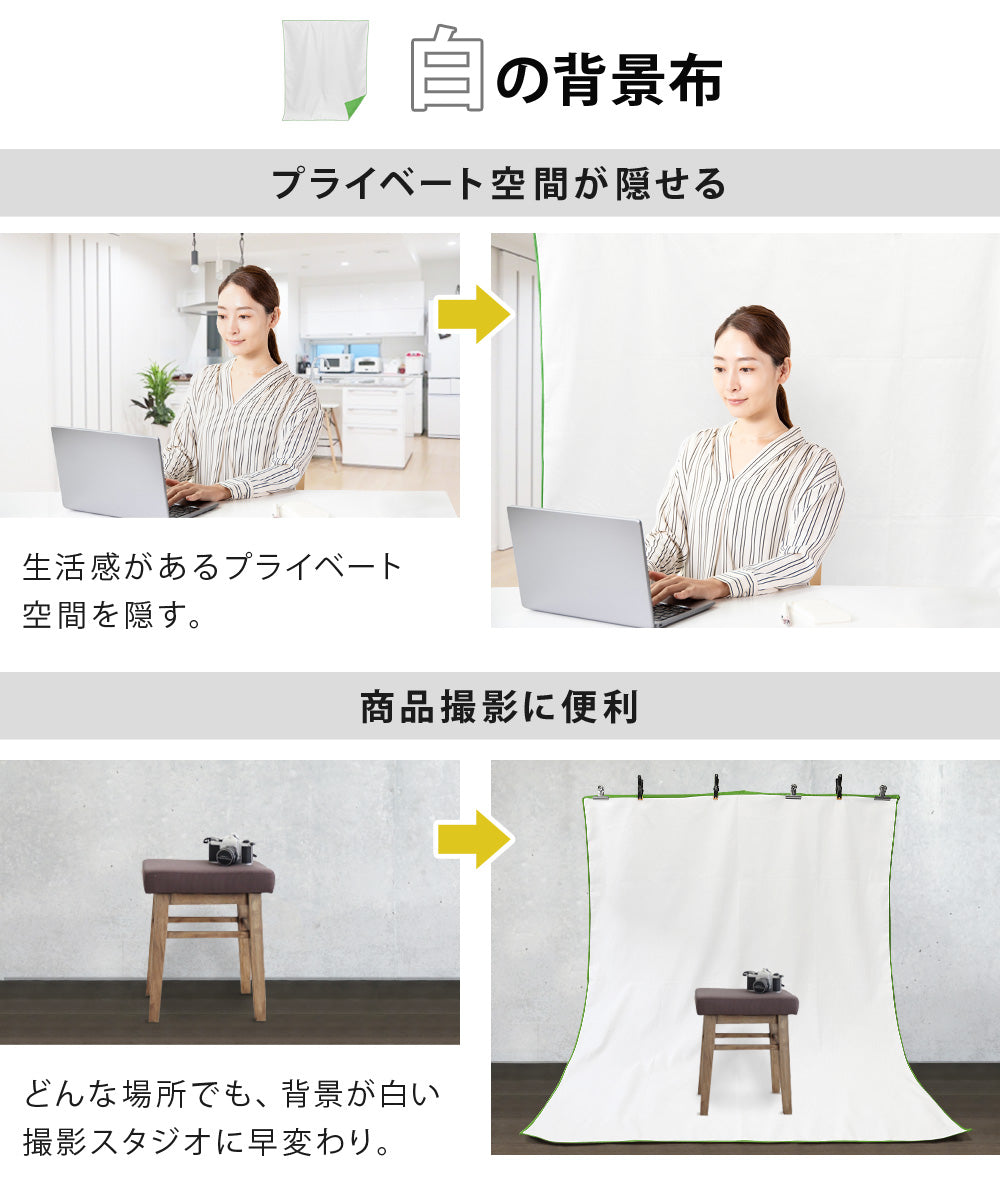 白の背景布

プライベート空間が隠せる

生活感があるプライベート空間を隠す。

商品撮影に便利

どんな場所でも、背景が白い撮影スタジオに早変わり。