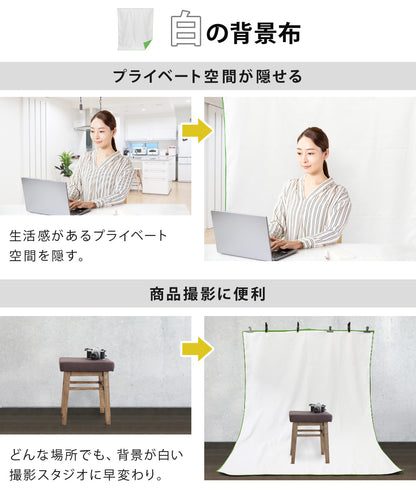 白の背景布

プライベート空間が隠せる

生活感があるプライベート空間を隠す。

商品撮影に便利

どんな場所でも、背景が白い撮影スタジオに早変わり。