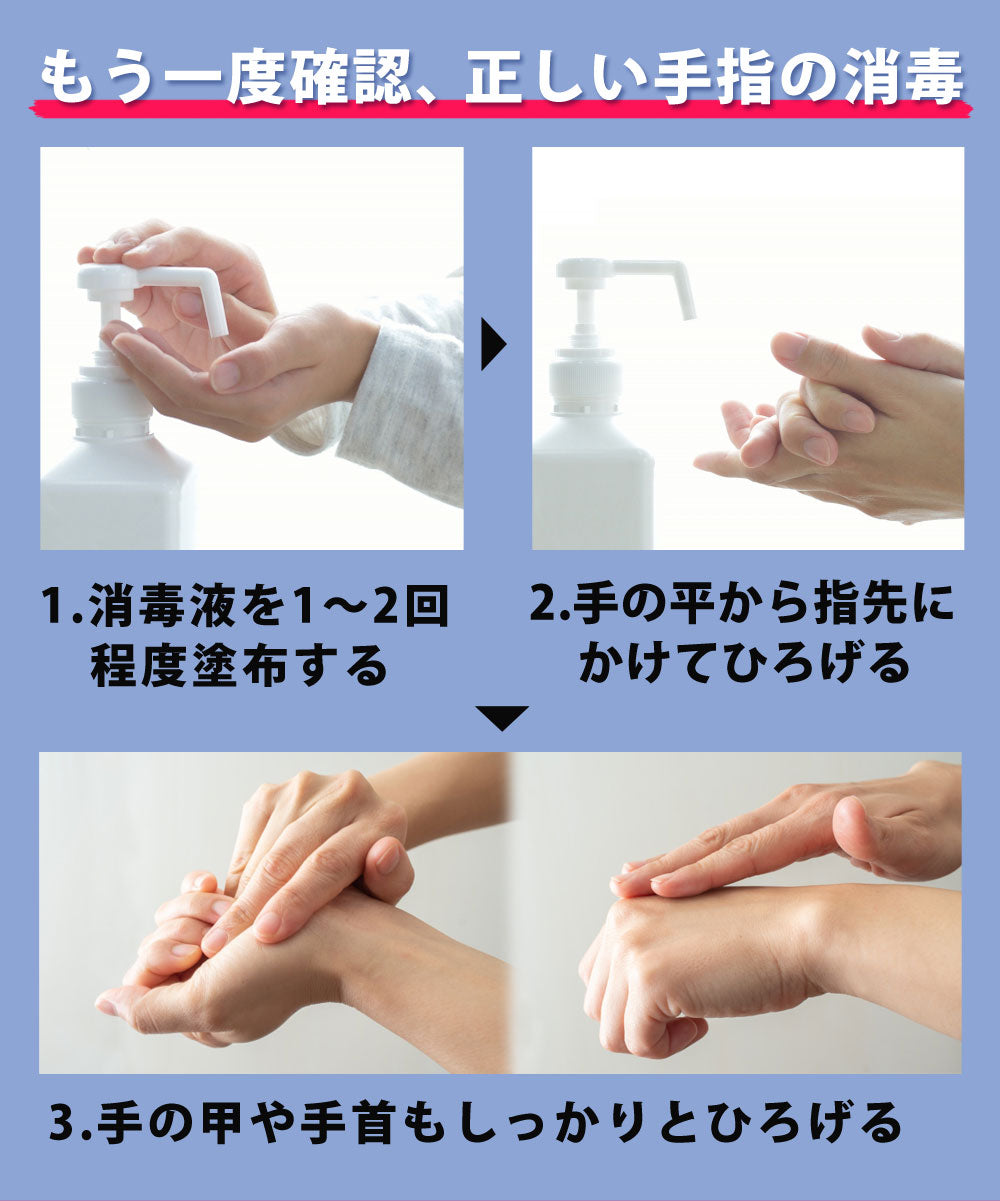 もう一度確認、正しい手指の消毒

1.消毒液を1〜2回程度塗布する

2.手の平から指先にかけてひろげる

3.手の甲や手首もしっかりとひろげる