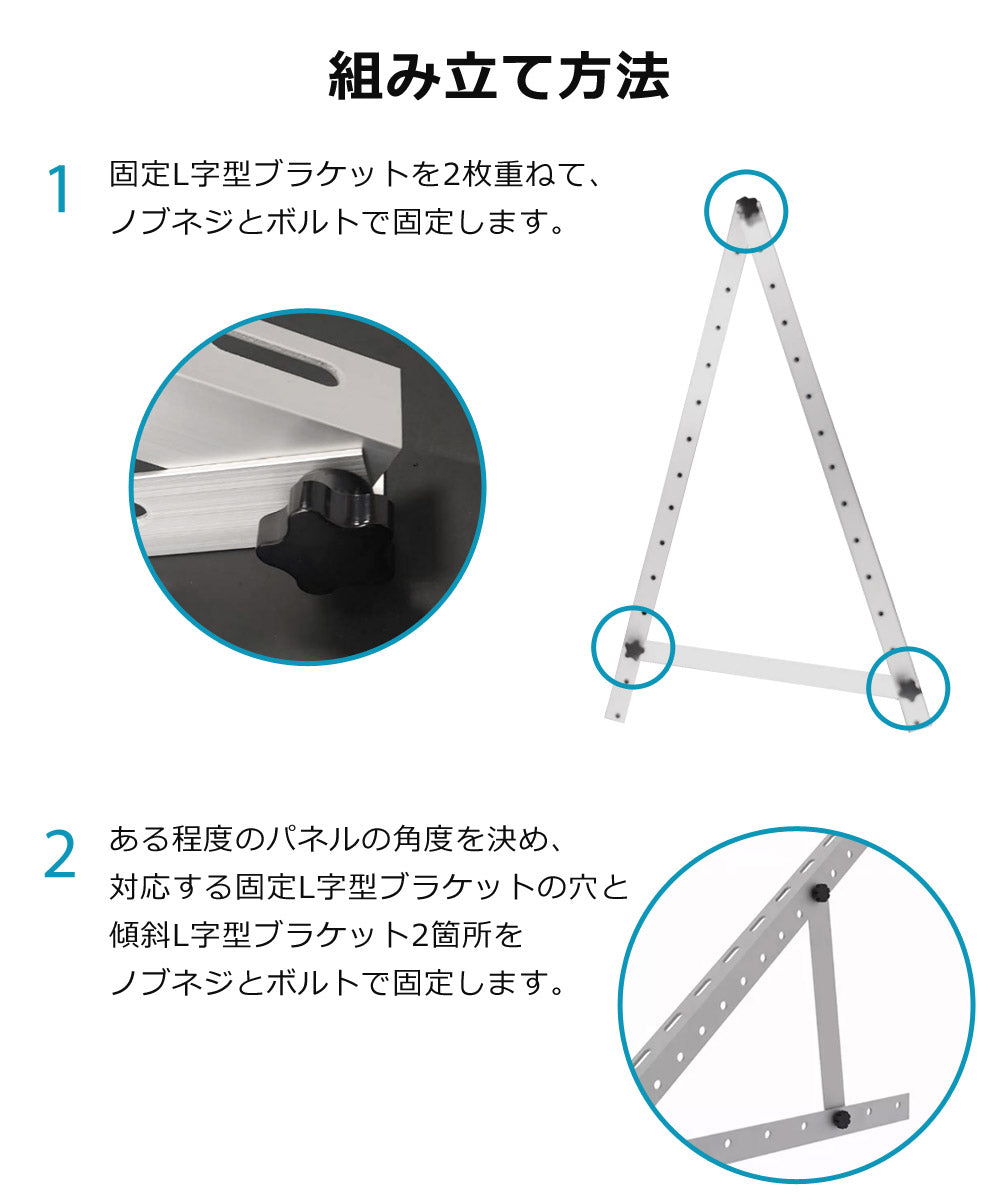 組み立て方法

1

固定L字型ブラケットを2枚重ねて、ノブネジとボルトで固定します。

2

ある程度のパネルの角度を決め、対応する固定L字型ブラケットの穴と傾斜L字型ブラケット2箇所をノブネジとボルトで固定します。