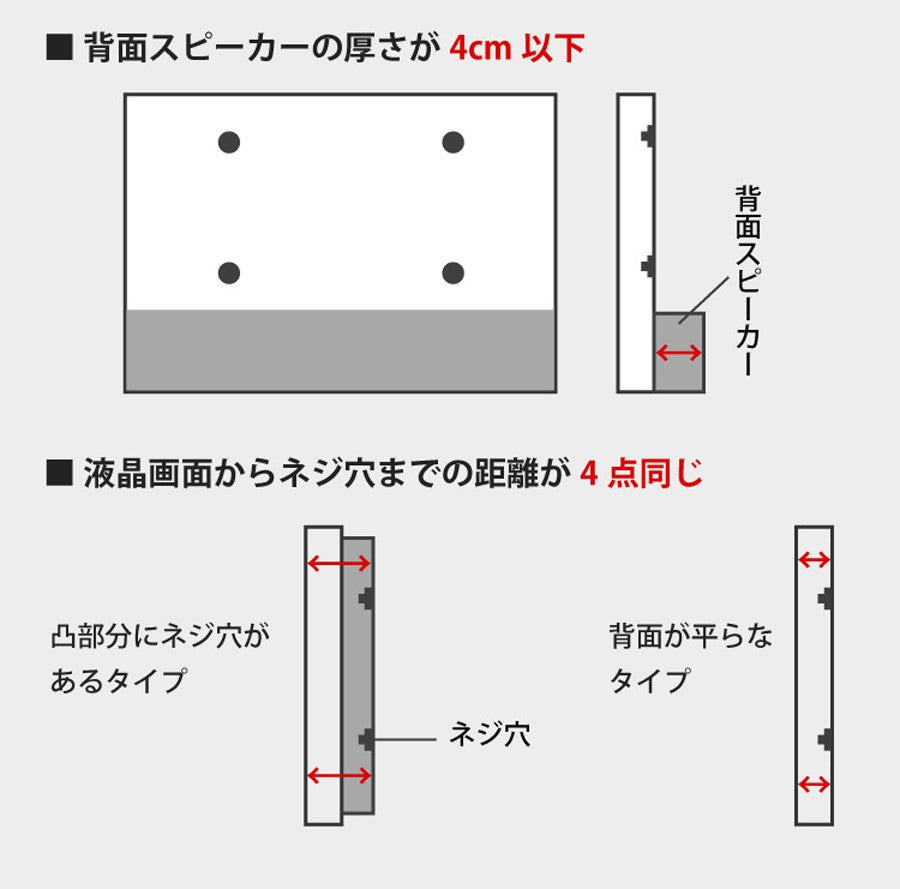 ■ 背面スピーカーの厚さが 4cm 以下

背面スピーカー

■ 液晶画面からネジ穴までの距離が 4 点同じ

凸部分にネジ穴があるタイプ

ネジ穴

背面が平らなタイプ