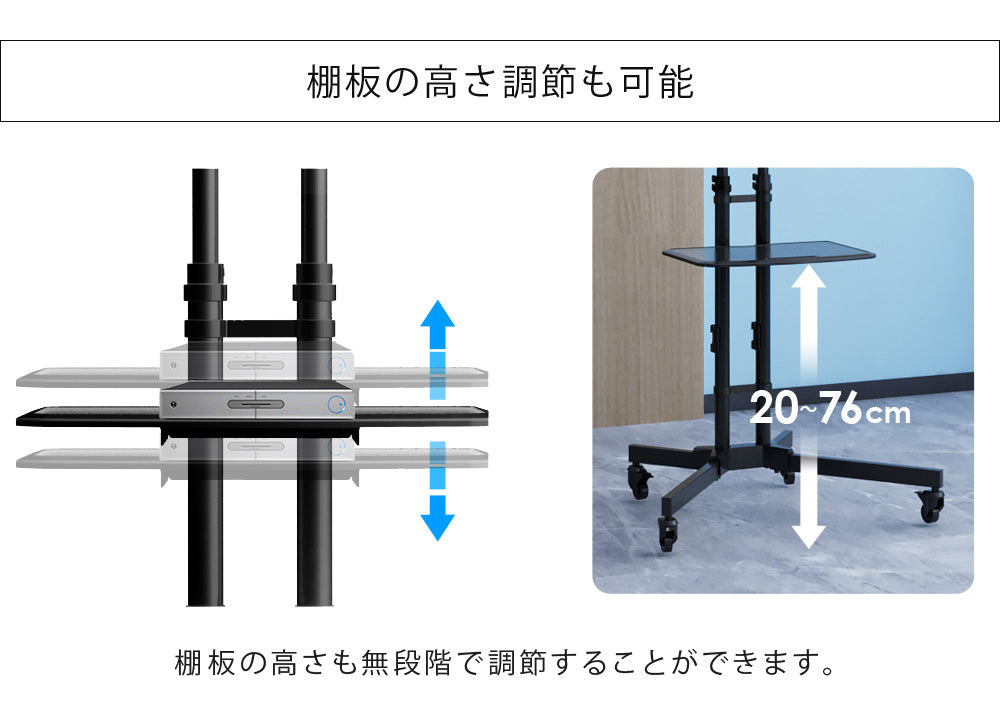 棚板の高さ調節も可能

20~76cm

棚板の高さも無段階で調節することができます。