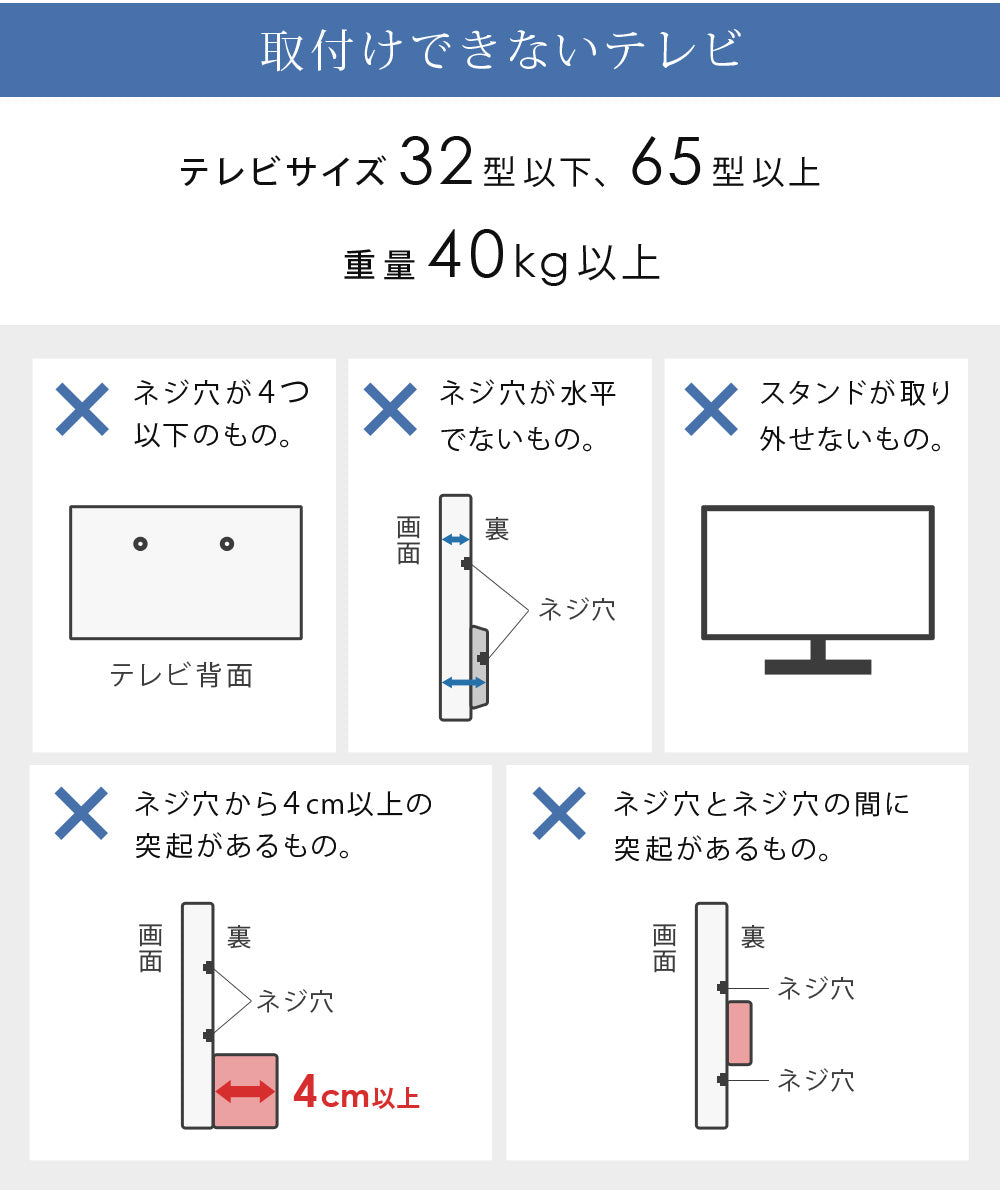 取付けできないテレビ

テレビサイズ 32型以下、65型以上

重量 40kg以上

ネジ穴が4つ以下のもの。

テレビ背面

ネジ穴が水平でないもの。

画面

裏

ネジ穴

スタンドが取り外せないもの。

ネジ穴から4cm以上の突起があるもの。

画面

裏

ネジ穴

4cm以上

ネジ穴とネジ穴の間に突起があるもの。

画面

裏

ネジ穴

ネジ穴