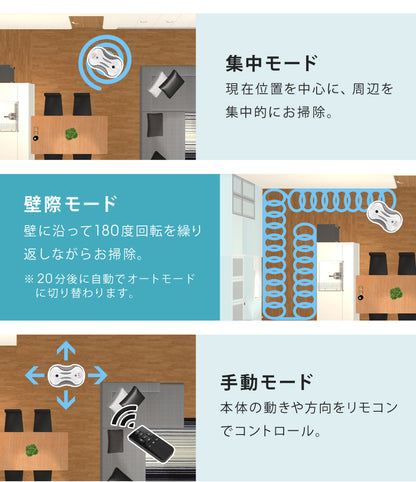 集中モード

現在位置を中心に、周辺を集中的にお掃除。

壁際モード

壁に沿って180度回転を繰り返しながらお掃除。

※20分後に自動でオートモードに切り替わります。

手動モード

本体の動きや方向をリモコンでコントロール。